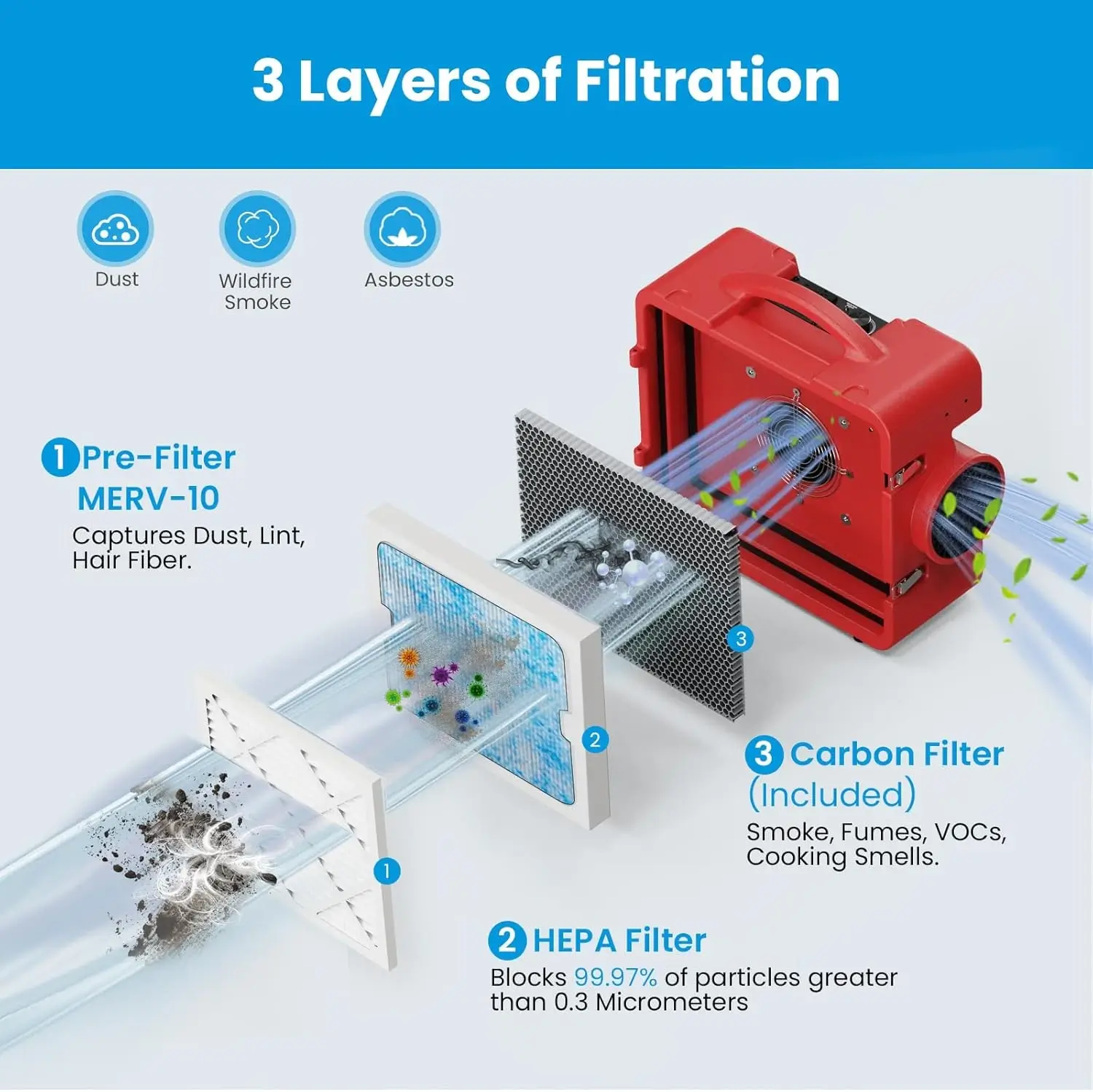 3 Layers of Filtration

Dust

Wildfire Smoke

Asbestos

1 Pre-Filter MERV-10
Captures Dust, Lint, Hair Fiber.

3

2

1

3 Carbon Filter (Included)
Smoke, Fumes, VOCs, Cooking Smells.

2 HEPA Filter
Blocks 99.97% of particles greater than 0.3 Micrometers